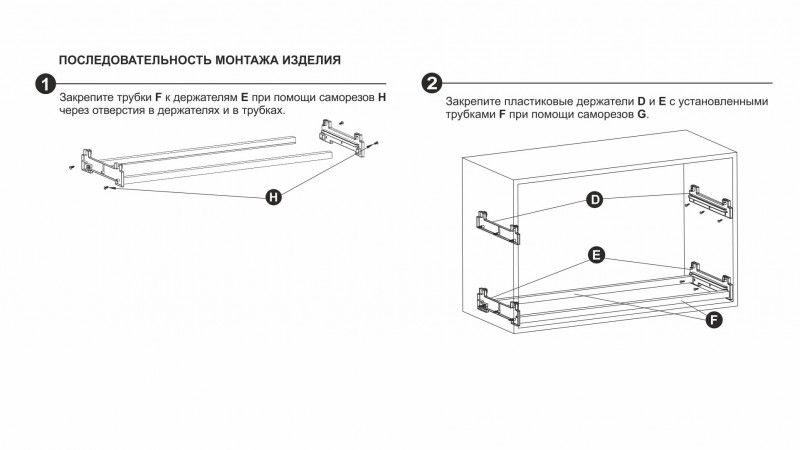 ПОСЛЕДОВАТЕЛЬНОСТЬ МОНТАЖА ИЗДЕЛИЯ

1

Закрепите трубки F к держателям E при помощи саморезов H через отверстия в держателях и в трубках.

H

2

Закрепите пластиковые держатели D и E с установленными трубками F при помощи саморезов G.

D

E

F