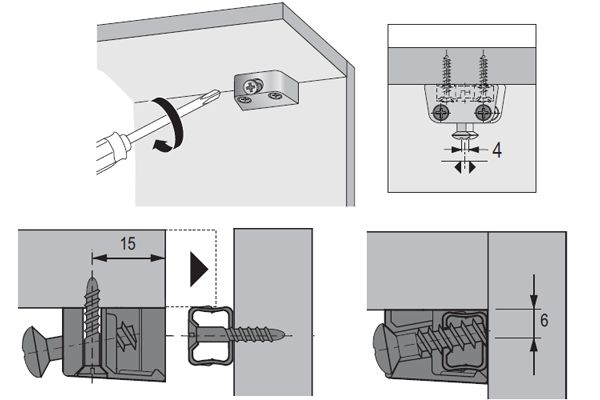 4

15

6