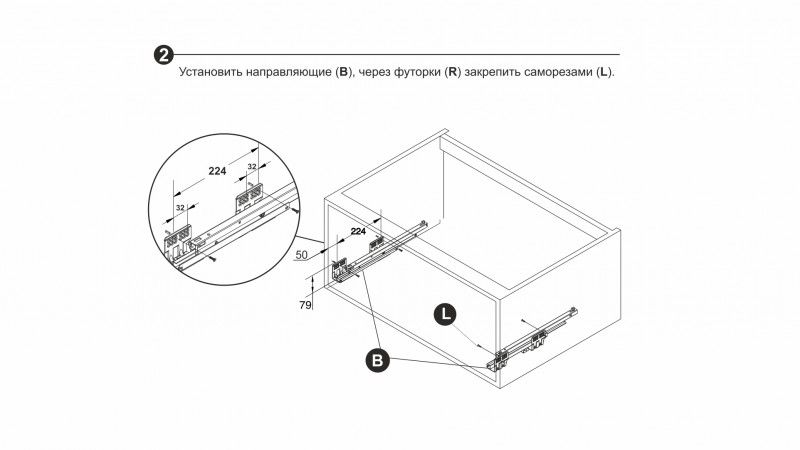 2

Установить направляющие (B), через футорки (R) закрепить саморезами (L).

224
32
32
224
50
79
L
B