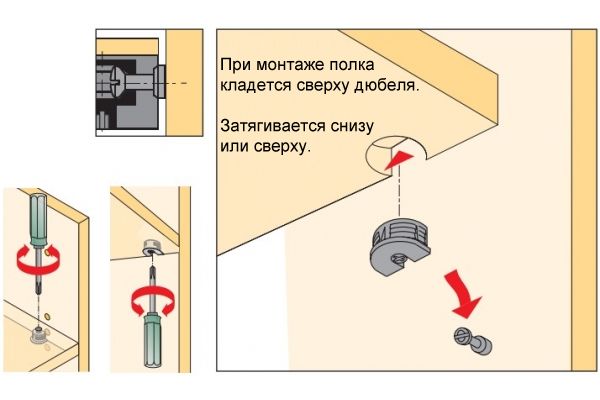 При монтаже полка кладется сверху дюбеля.

Затягивается снизу или сверху.