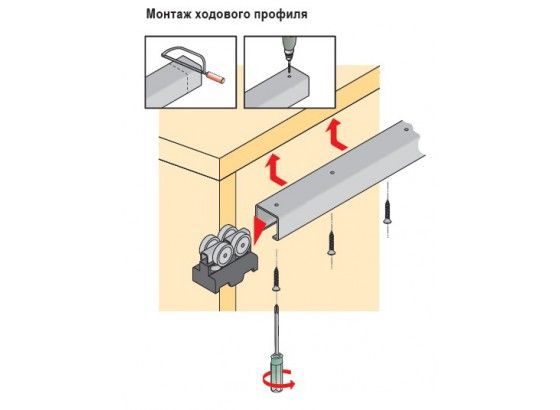 Монтаж ходового профиля