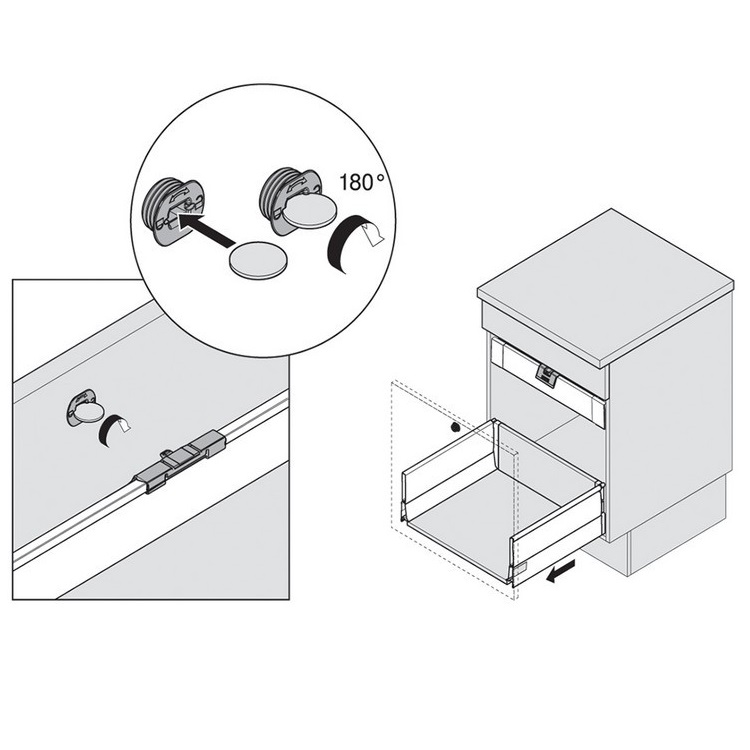 180°