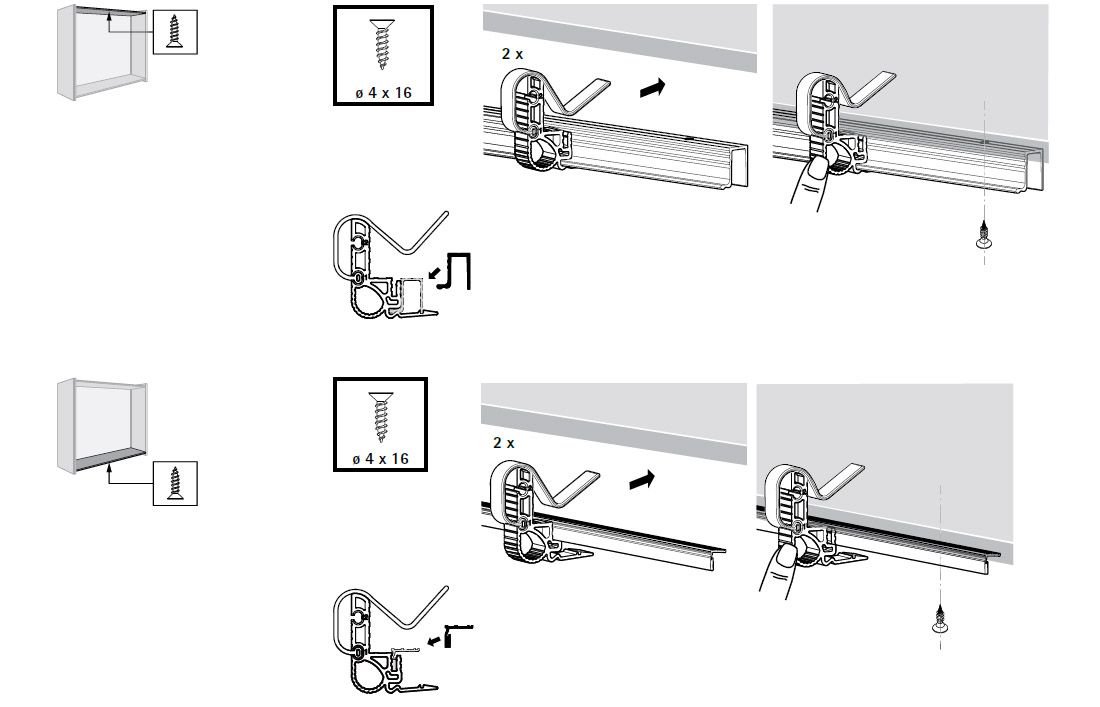 ø 4 x 16

2 x

ø 4 x 16

2 x